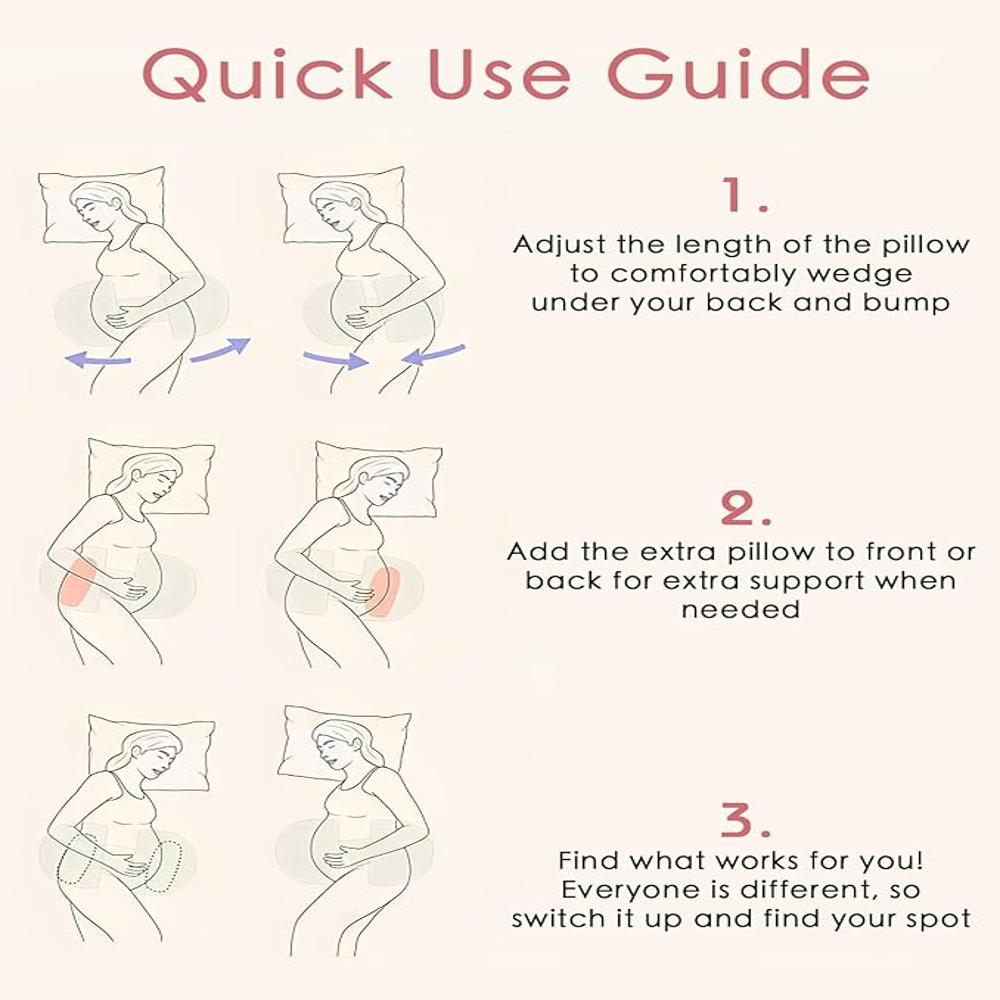 Quick Use Guide

1.

Adjust the length of the pillow to comfortably wedge under your back and bump

2.

Add the extra pillow to front or back for extra support when needed

3.

Find what works for you! Everyone is different, so switch it up and find your spot